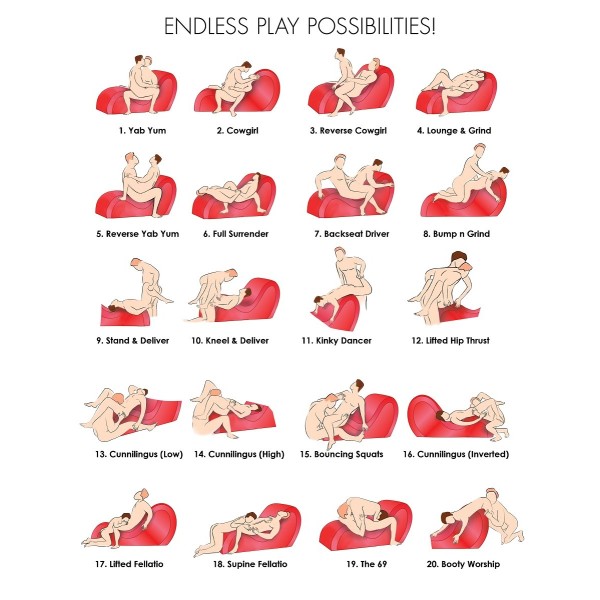 ENDLESS PLAY POSSIBILITIES!

1. Yab Yum
2. Cowgirl
3. Reverse Cowgirl
4. Lounge & Grind

5. Reverse Yab Yum
6. Full Surrender
7. Backseat Driver
8. Bump n Grind

9. Stand & Deliver
10. Kneel & Deliver
11. Kinky Dancer
12. Lifted Hip Thrust

13. Cunnilingus (Low)
14. Cunnilingus (High)
15. Bouncing Squats
16. Cunnilingus (Inverted)

17. Lifted Fellatio
18. Supine Fellatio
19. The 69
20. Booty Worship